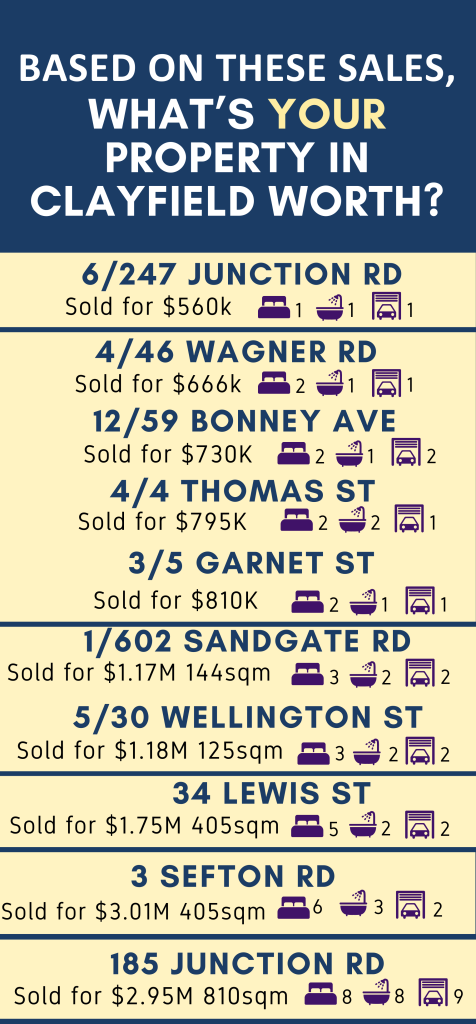 BASED ON THESE SALES, WHAT'S YOUR PROPERTY IN CLAYFIELD WORTH?

6/247 JUNCTION RD
Sold for $560k 1 1 1

4/46 WAGNER RD
Sold for $666k 2 1 1

12/59 BONNEY AVE
Sold for $730K 2 1 2

4/4 THOMAS ST
Sold for $795K 2 2 1

3/5 GARNET ST
Sold for $810K 2 1 1

1/602 SANDGATE RD
Sold for $1.17M 144sqm 3 2 2

5/30 WELLINGTON ST
Sold for $1.18M 125sqm 3 2 2

34 LEWIS ST
Sold for $1.75M 405sqm 5 2 2

3 SEFTON RD
Sold for $3.01M 405sqm 6 3 2

185 JUNCTION RD
Sold for $2.95M 810sqm 8 8 9